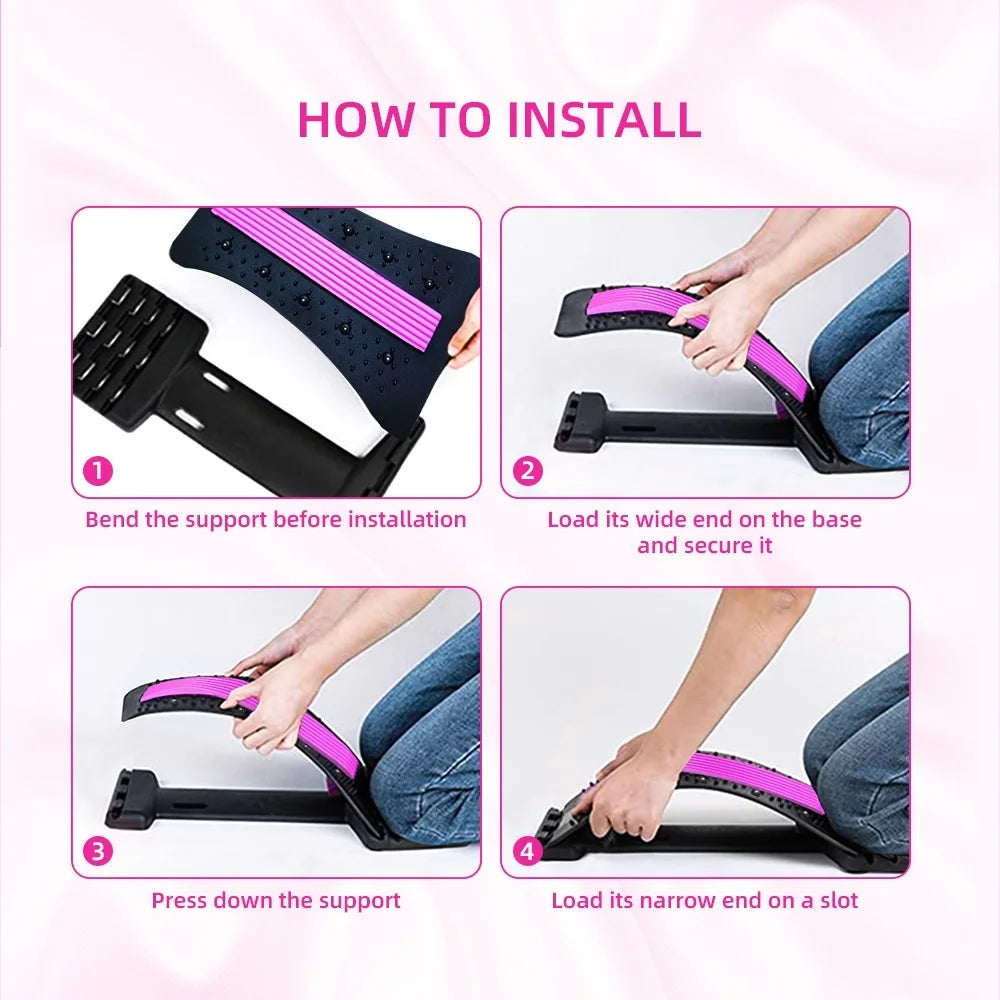 HOW TO INSTALL

1

Bend the support before installation

2

Load its wide end on the base and secure it

3

Press down the support

4

Load its narrow end on a slot